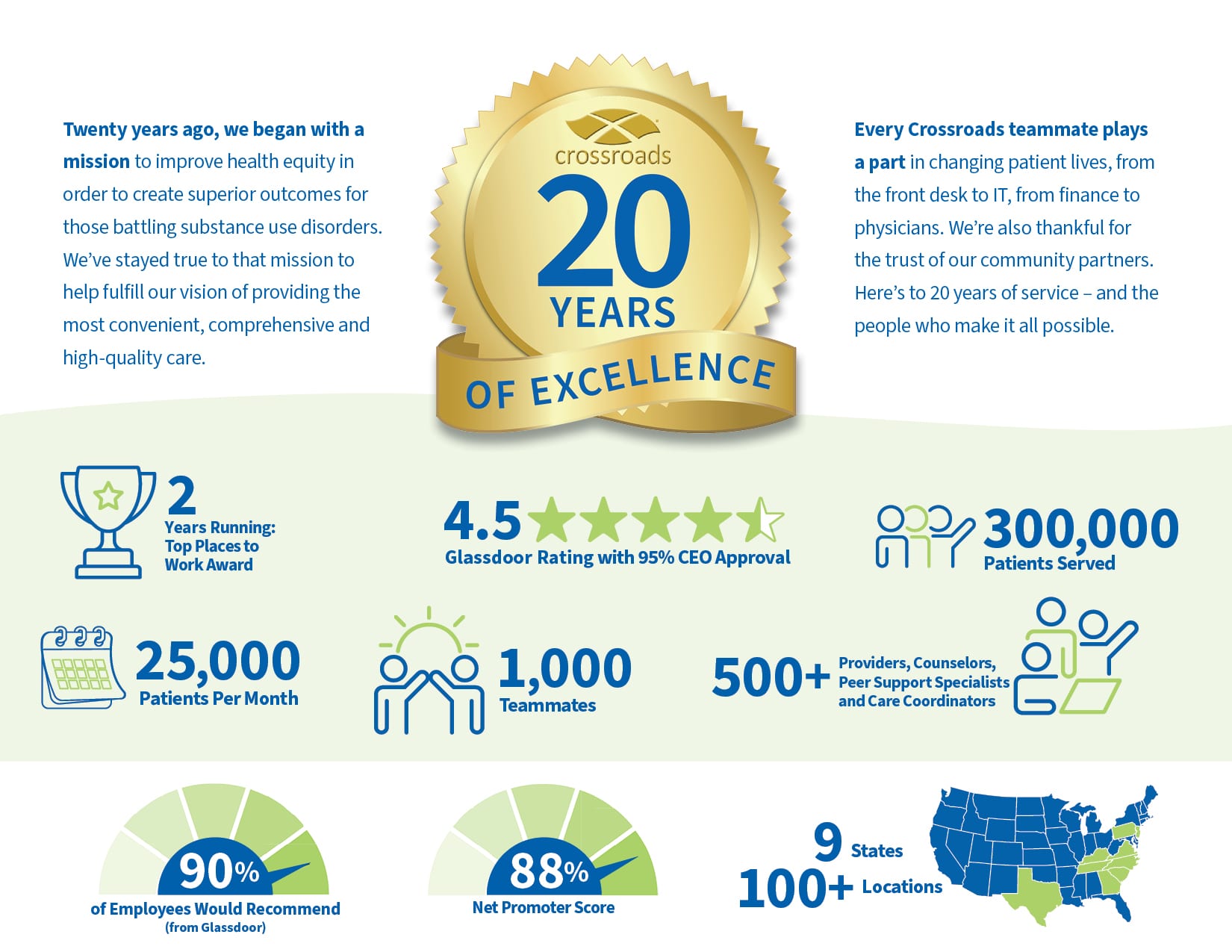 Twenty years ago, we began with a mission to improve health equity in order to create superior outcomes for those battling substance use disorders. We've stayed true to that mission to help fulfill our vision of providing the most convenient, comprehensive and high-quality care.

crossroads
20
YEARS
OF EXCELLENCE

Every Crossroads teammate plays a part in changing patient lives, from the front desk to IT, from finance to physicians. We're also thankful for the trust of our community partners. Here's to 20 years of service – and the people who make it all possible.

2
Years Running: Top Places to Work Award

4.5
Glassdoor Rating with 95% CEO Approval

300,000
Patients Served

25,000
Patients Per Month

1,000
Teammates

500+
Providers, Counselors, Peer Support Specialists and Care Coordinators

90%
of Employees Would Recommend
(from Glassdoor)

88%
Net Promoter Score

9 States
100+ Locations